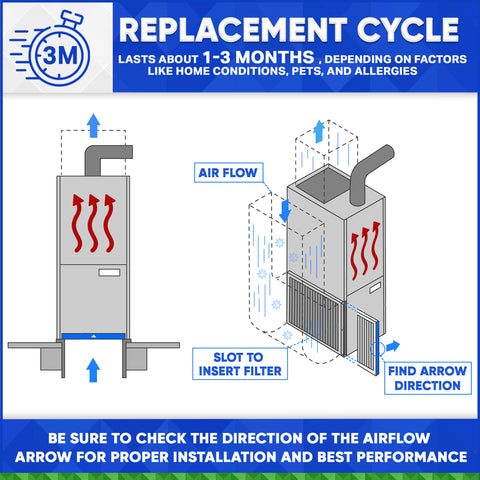 3M

REPLACEMENT CYCLE

LASTS ABOUT 1-3 MONTHS , DEPENDING ON FACTORS LIKE HOME CONDITIONS, PETS, AND ALLERGIES

AIR FLOW

SLOT TO INSERT FILTER

FIND ARROW DIRECTION

BE SURE TO CHECK THE DIRECTION OF THE AIRFLOW ARROW FOR PROPER INSTALLATION AND BEST PERFORMANCE